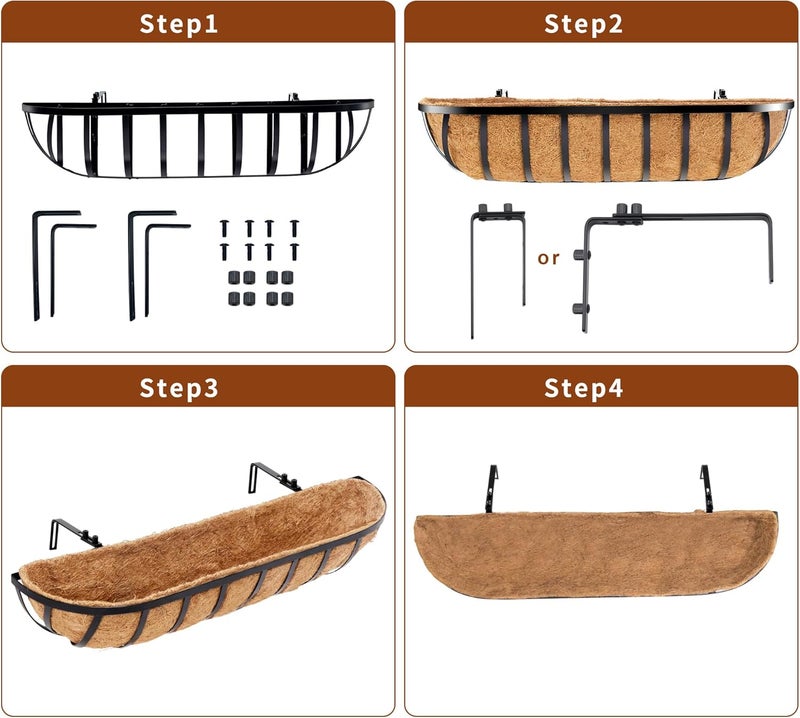 Step1

Step2

or

Step3

Step4